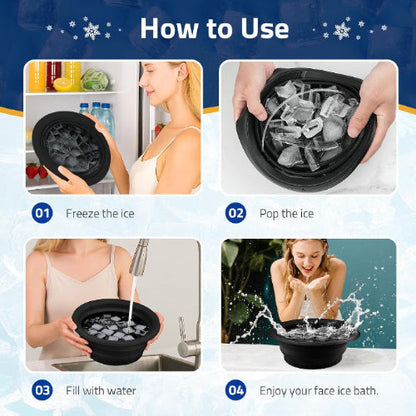 How to Use

01 Freeze the ice

02 Pop the ice

03 Fill with water

04 Enjoy your face ice bath.