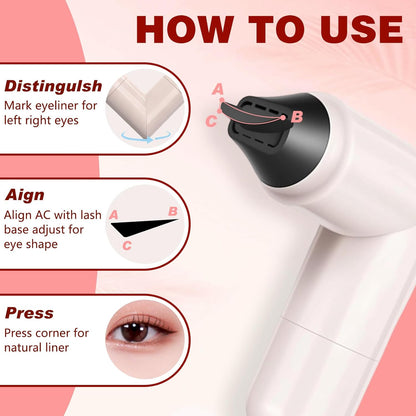 HOW TO USE

Distingulsh
Mark eyeliner for left right eyes

A
C
B

Aign
Align AC with lash base adjust for eye shape

A
B
C

Press
Press corner for natural liner